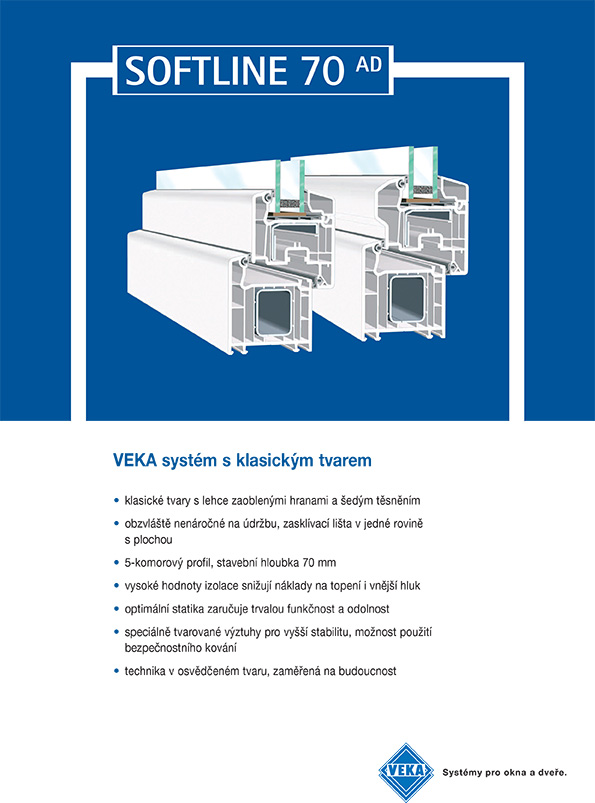 SOFTLINE 70 AD

VEKA systém s klasickým tvarem

• klasické tvary s lehce zaoblenými hranami a šedým těsněním
• obzvláště nenáročné na údržbu, zasklívací lišta v jedné rovině s plochou
• 5-komorový profil, stavební hloubka 70 mm
• vysoké hodnoty izolace snižují náklady na topení i vnější hluk
• optimální statika zaručuje trvalou funkčnost a odolnost
• speciálně tvarované výztuhy pro vyšší stabilitu, možnost použití bezpečnostního kování
• technika v osvědčeném tvaru, zaměřená na budoucnost

VEKA Systémy pro okna a dveře.